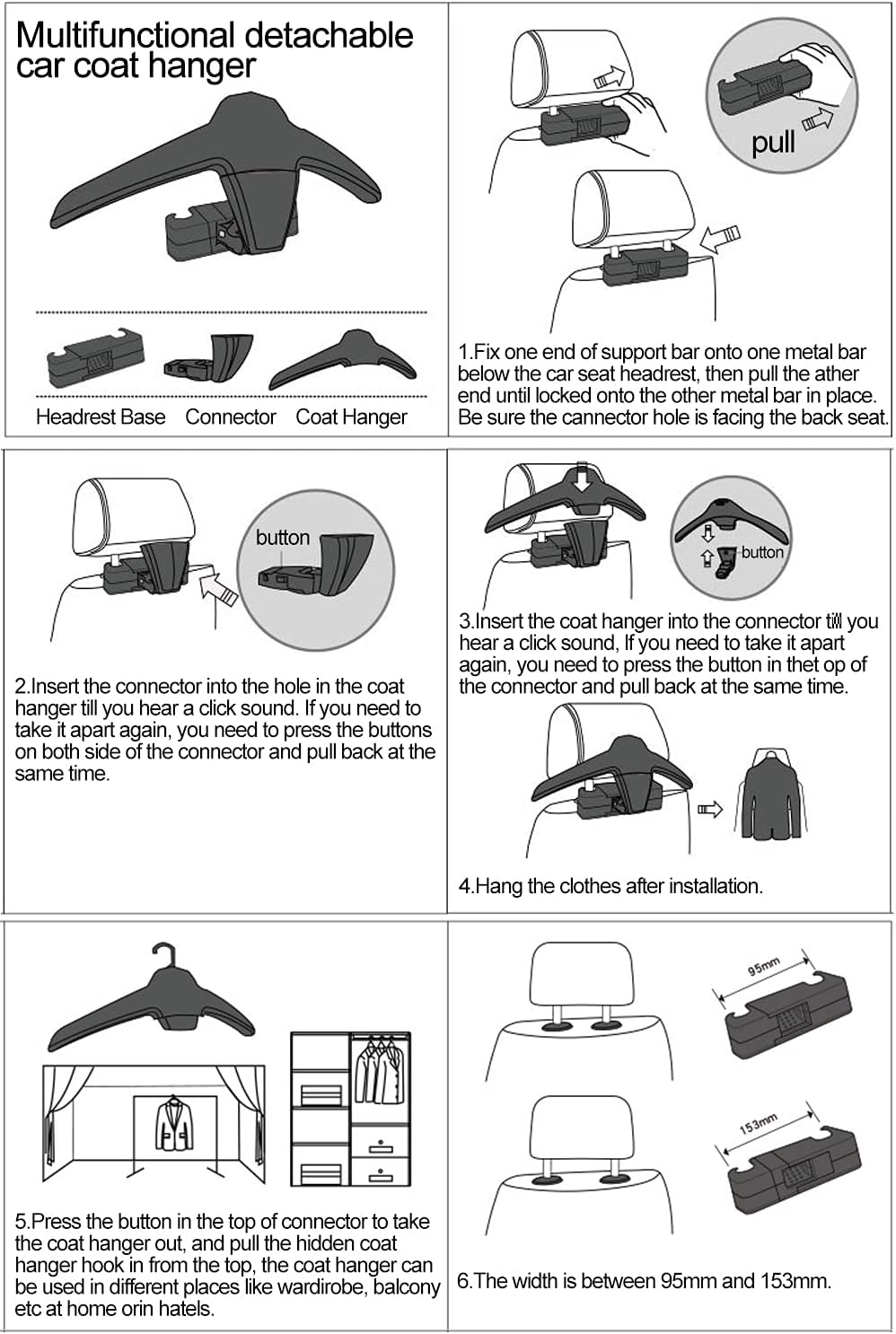 Multifunctional detachable car coat hanger

Headrest Base Connector Coat Hanger

pull

1.Fix one end of support bar onto one metal bar below the car seat headrest, then pull the ather end until locked onto the other metal bar in place. Be sure the cannector hole is facing the back seat.

button

2.Insert the connector into the hole in the coat hanger till you hear a click sound. If you need to take it apart again, you need to press the buttons on both side of the connector and pull back at the same time.

button

3.Insert the coat hanger into the connector till you hear a click sound, If you need to take it apart again, you need to press the button in thet op of the connector and pull back at the same time.

4.Hang the clothes after installation.

5.Press the button in the top of connector to take the coat hanger out, and pull the hidden coat hanger hook in from the top, the coat hanger can be used in different places like wardirobe, balcony etc at home orin hatels.

95mm

153mm

6.The width is between 95mm and 153mm.