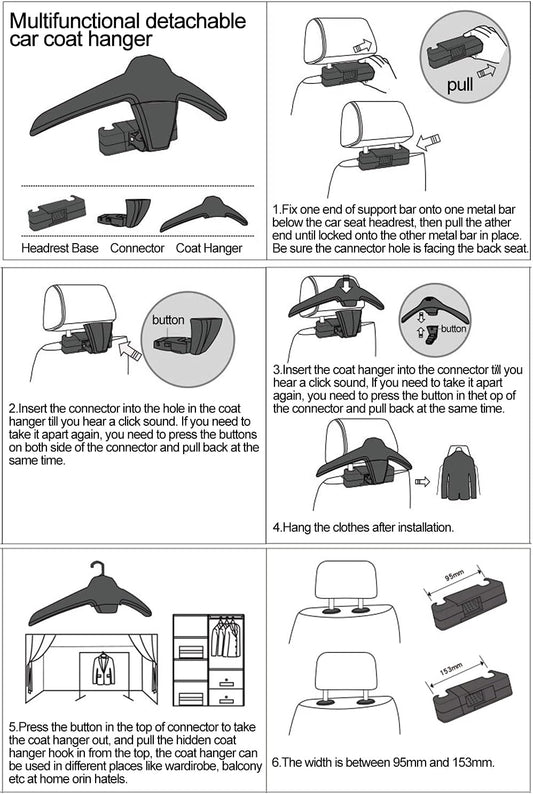 Multifunctional detachable car coat hanger

Headrest Base Connector Coat Hanger

pull

1.Fix one end of support bar onto one metal bar below the car seat headrest, then pull the ather end until locked onto the other metal bar in place. Be sure the cannector hole is facing the back seat.

button

2.Insert the connector into the hole in the coat hanger till you hear a click sound. If you need to take it apart again, you need to press the buttons on both side of the connector and pull back at the same time.

button

3.Insert the coat hanger into the connector till you hear a click sound, If you need to take it apart again, you need to press the button in thet op of the connector and pull back at the same time.

4.Hang the clothes after installation.

5.Press the button in the top of connector to take the coat hanger out, and pull the hidden coat hanger hook in from the top, the coat hanger can be used in different places like wardirobe, balcony etc at home orin hatels.

95mm

153mm

6.The width is between 95mm and 153mm.